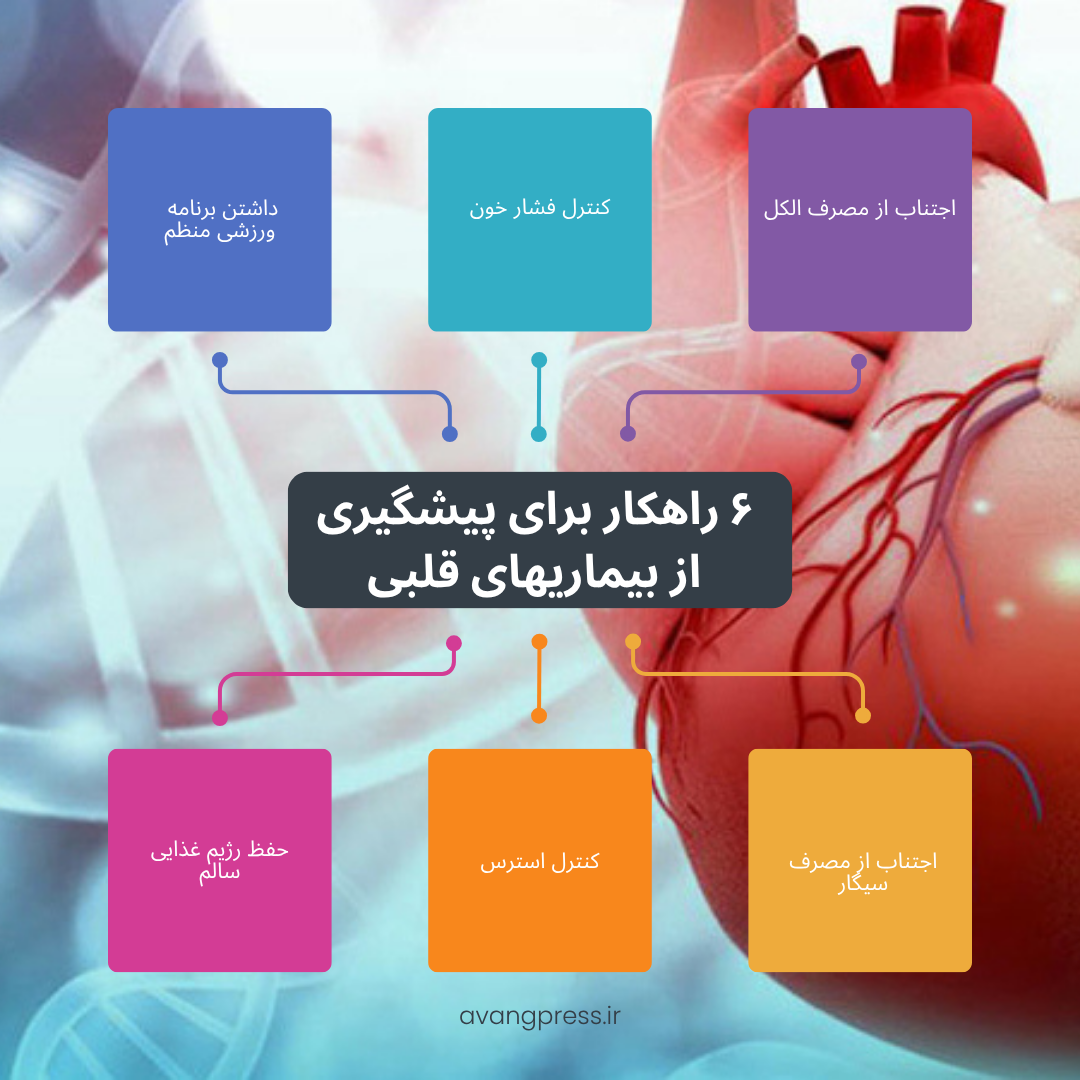 اجتناب از مصرف الکل

کنترل فشار خون

داشتن برنامه ورزشی منظم

۶ راهکار برای پیشگیری از بیماریهای قلبی

اجتناب از مصرف سیگار

کنترل استرس

حفظ رژیم غذایی سالم

avangpress.ir